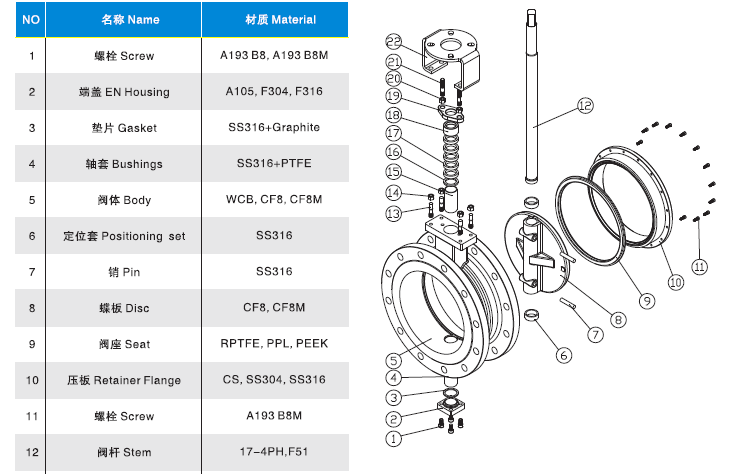 | NO | 名称 Name | 材质 Material |
|---|---|---|
| 1 | 螺栓 Screw | A193 B8, A193 B8M |
| 2 | 端盖 EN Housing | A105, F304, F316 |
| 3 | 垫片 Gasket | SS316+Graphite |
| 4 | 轴套 Bushings | SS316+PTFE |
| 5 | 阀体 Body | WCB, CF8, CF8M |
| 6 | 定位套 Positioning set | SS316 |
| 7 | 销 Pin | SS316 |
| 8 | 蝶板 Disc | CF8, CF8M |
| 9 | 阀座 Seat | RPTFE, PPL, PEEK |
| 10 | 压板 Retainer Flange | CS, SS304, SS316 |
| 11 | 螺栓 Screw | A193 B8M |
| 12 | 阀杆 Stem | 17-4PH,F51 |

22
21
20
19
18
17
16
15
14
13
12
11
10
9
8
7
6
5
4
3
2
1